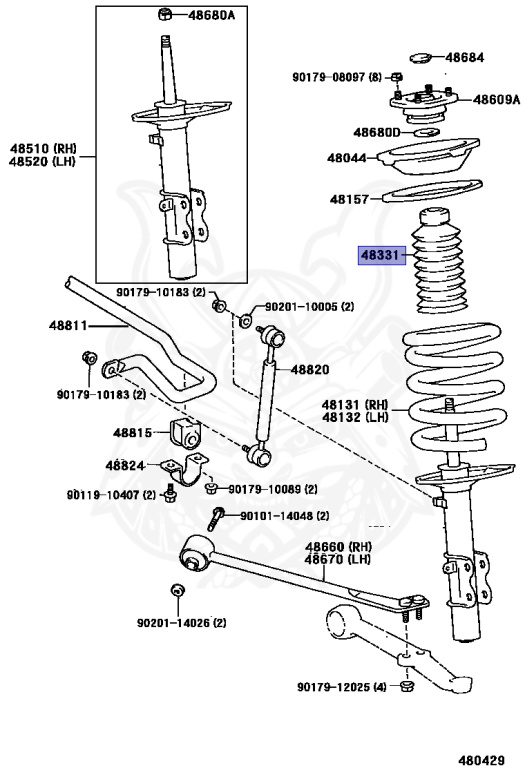 48680A

48510 (RH)
48520 (LH)

48684
90179-08097 (8)
48609A
48680D
48044
48157
48331

90179-10183 (2)
90201-10005 (2)
48811
48820
90179-10183 (2)
48131 (RH)
48132 (LH)
48815
48824
90119-10407 (2)
90179-10089 (2)
90101-14048 (2)
48660 (RH)
48670 (LH)
90201-14026 (2)
90179-12025 (4)

480429