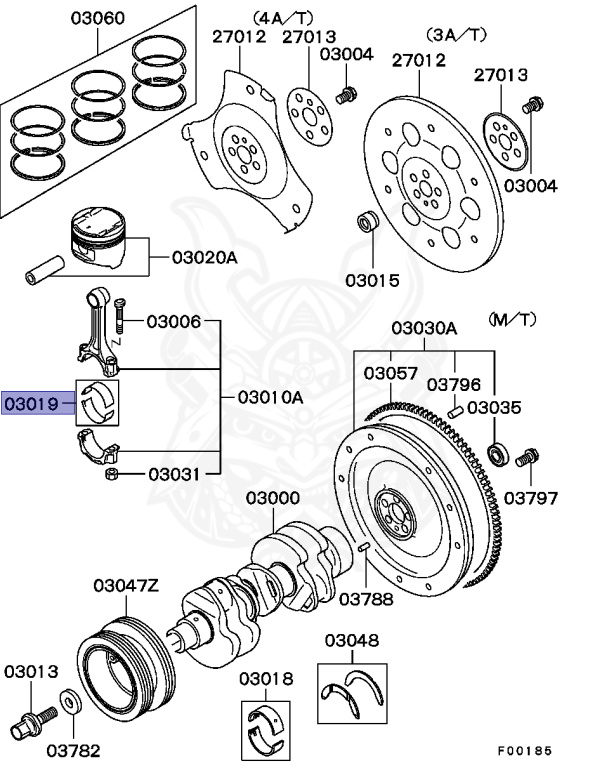 03060

(4A/T)
27012
27013
03004

(3A/T)
27012
27013
03004

03020A

03015

03006
03019
03010A
03031

(M/T)
03030A
03057
03796
03035
03797

03000

03788

03047Z

03048

03013
03018
03782

F00185