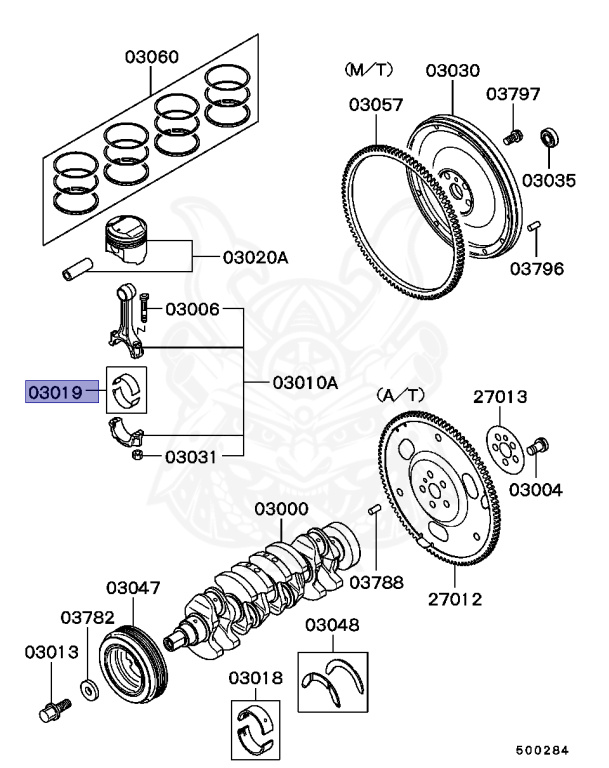 03060
(M/T)
03030
03057
03797
03035
03796
03020A
03006
03019
03010A
03031
(A/T)
27013
03004
03000
03788
27012
03047
03782
03013
03048
03018
500284