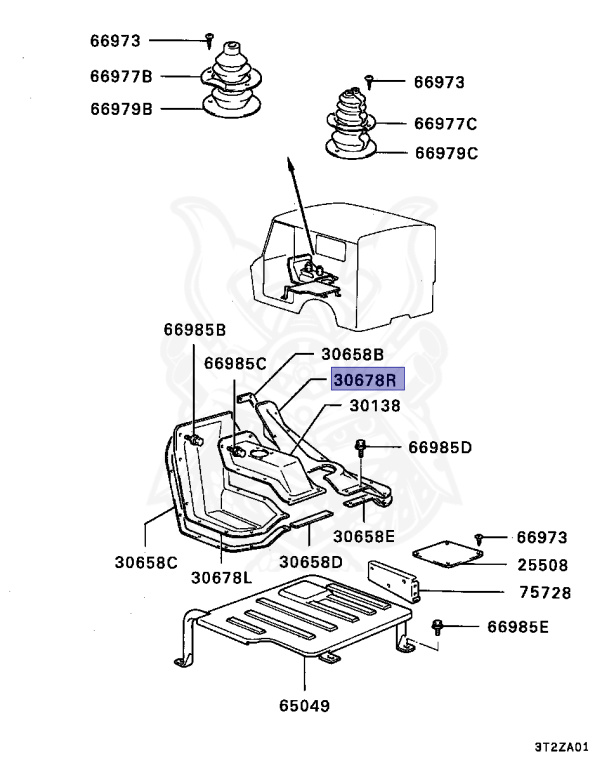 66973
66977B
66979B
66973
66977C
66979C
66985B
66985C
30658B
30678R
30138
66985D
30658E
30658C
30678L
30658D
66973
25508
75728
66985E
65049
3T2ZA01