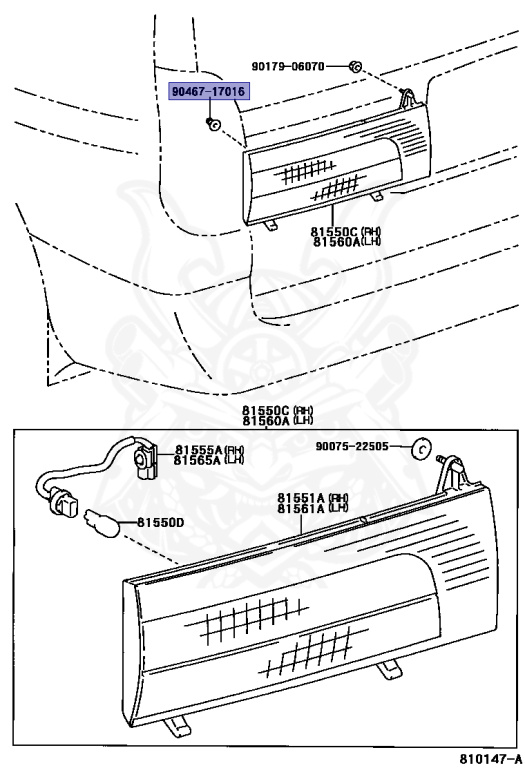 90179-06070
90467-17016
81550C (RH)
81560A (LH)
81550C (RH)
81560A (LH)
81555A (RH)
81565A (LH)
90075-22505
81551A (RH)
81561A (LH)
81550D
810147-A