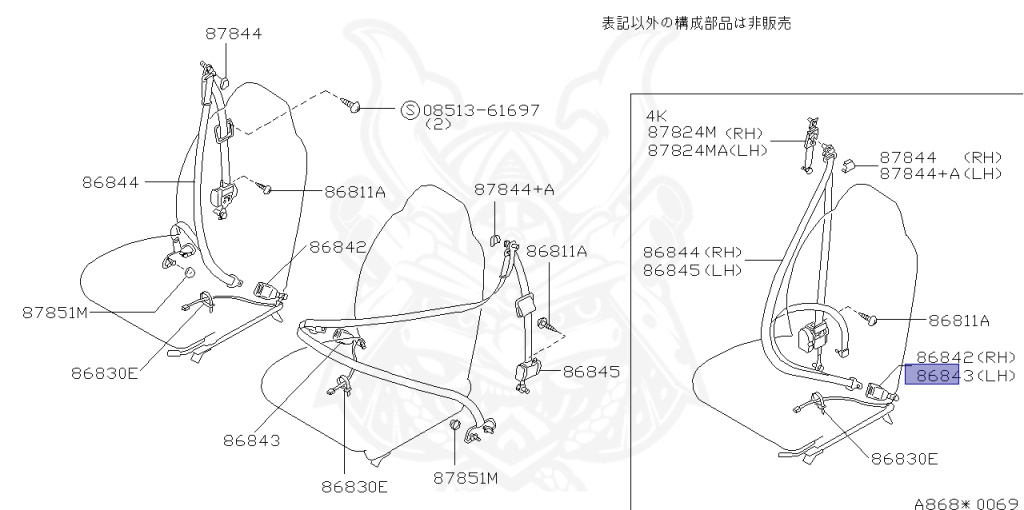 表記以外の構成部品は非販売

87844

Ⓢ08513-61697
(2)

86844

86811A

87844+A

86842

86811A

87851M

86830E

86845

86843

86830E

87851M

4K
87824M (RH)
87824MA(LH)

87844 (RH)
87844+A(LH)

86844(RH)
86845(LH)

86811A

86842(RH)
86843(LH)

86830E

A868* 0069