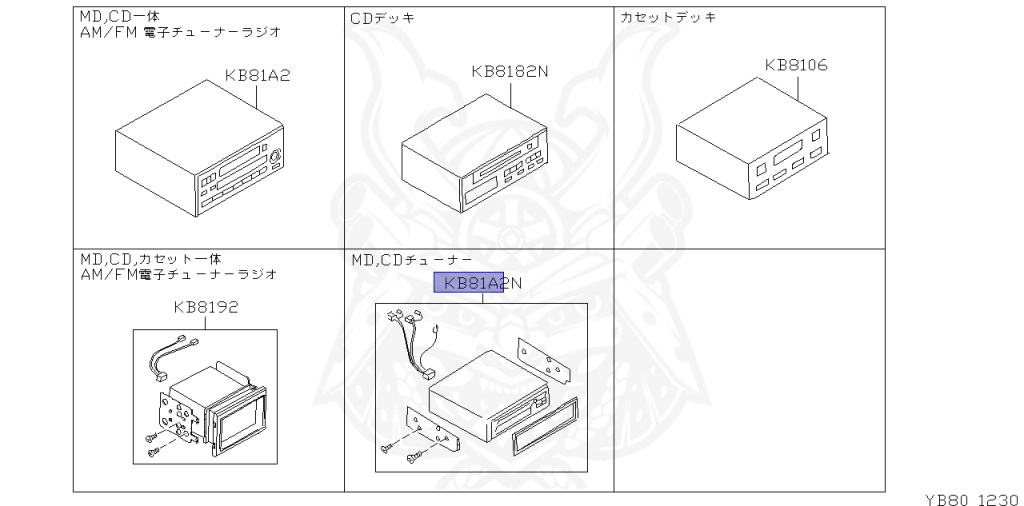 MD,CD一体
AM/FM 電子チューナーラジオ

KB81A2

CDデッキ

KB8182N

カセットデッキ

KB8106

MD,CD,カセット一体
AM/FM電子チューナーラジオ

KB8192

MD,CDチューナー

KB81A2N

YB80 1230