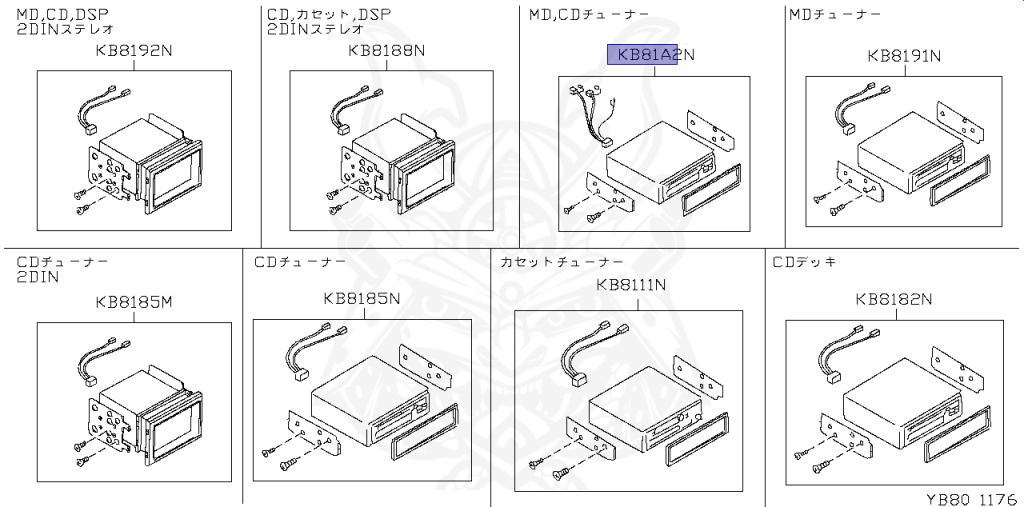 MD,CD,DSP
2DINステレオ
KB8192N

CD,カセット,DSP
2DINステレオ
KB8188N

MD,CDチューナー
KB81A2N

MDチューナー
KB8191N

CDチューナー
2DIN
KB8185M

CDチューナー
KB8185N

カセットチューナー
KB8111N

CDデッキ
KB8182N

YB80 1176