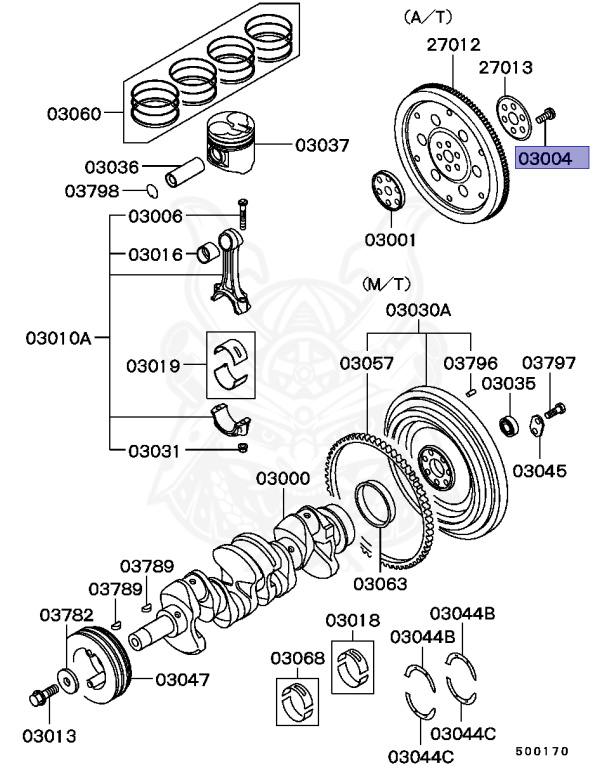 (A/T)
27012
27013
03004
03001
03060
03037
03036
03798
03006
03016
03010A
03019
03031
(M/T)
03030A
03057
03796
03797
03035
03045
03000
03063
03789
03789
03782
03047
03013
03018
03068
03044B
03044B
03044C
03044C
500170