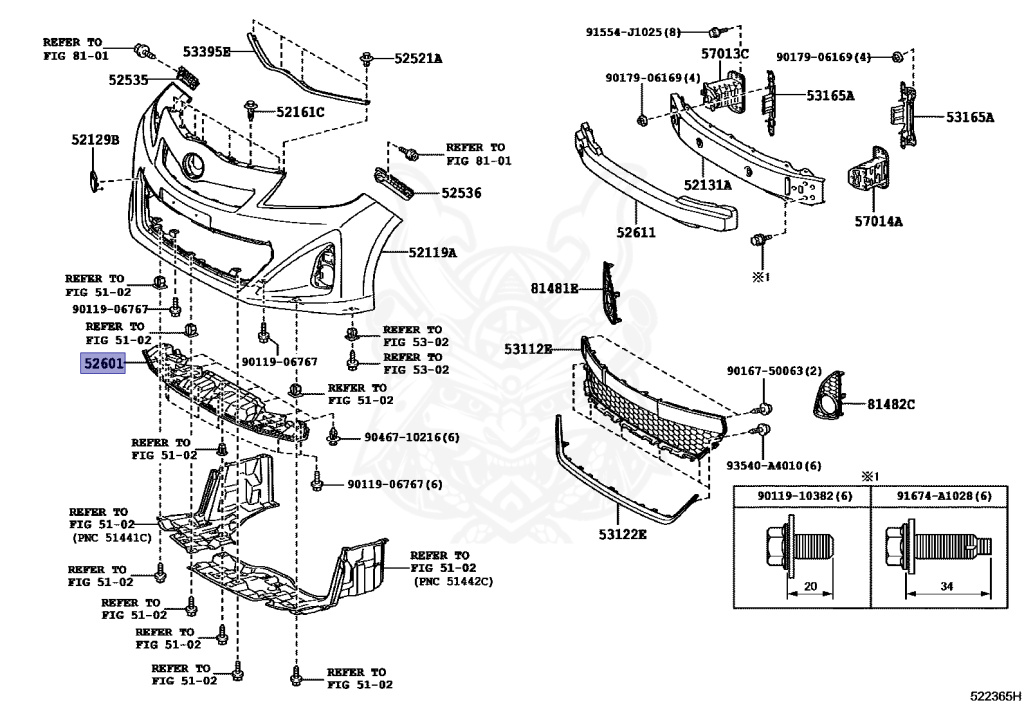 REFER TO FIG 81-01
53395E
52521A
52535
52161C
52129B
REFER TO FIG 81-01
52536
52119A
REFER TO FIG 51-02
90119-06767
REFER TO FIG 51-02
52601
90119-06767
REFER TO FIG 53-02
REFER TO FIG 53-02
REFER TO FIG 51-02
REFER TO FIG 51-02
90467-10216(6)
90119-06767(6)
REFER TO FIG 51-02 (PNC 51441C)
REFER TO FIG 51-02 (PNC 51442C)
REFER TO FIG 51-02
REFER TO FIG 51-02
REFER TO FIG 51-02
REFER TO FIG 51-02
REFER TO FIG 51-02
91554-J1025(8)
57013C
90179-06169(4)
90179-06169(4)
53165A
53165A
52131A
57014A
52611
※1
81481E
53112E
90167-50063(2)
81482C
93540-A4010(6)
53122E
※1
| 90119-10382(6) | 91674-A1028(6) |
|---|---|
| 20 | 34 |
522365H