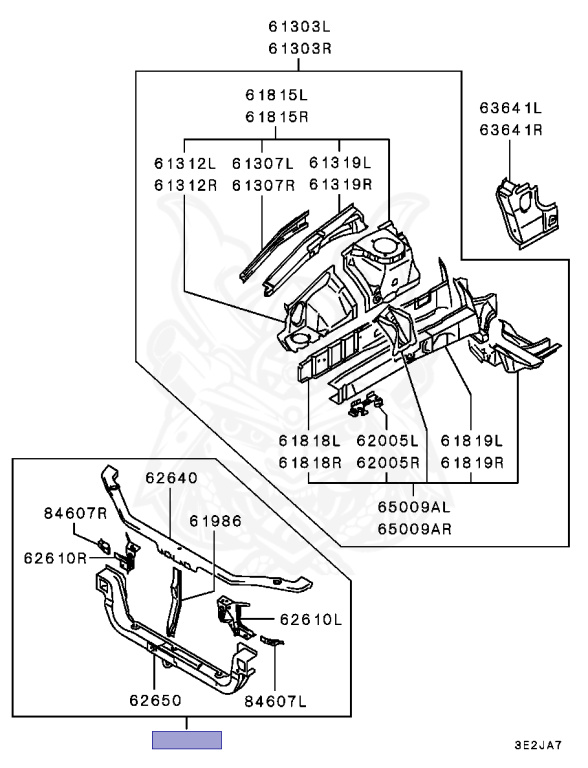 61303L
61303R

61815L
61815R

63641L
63641R

61312L
61312R

61307L
61307R

61319L
61319R

61818L
61818R

62005L
62005R

61819L
61819R

65009AL
65009AR

62640

84607R

61986

62610R

62610L

62650

84607L

3E2JA7