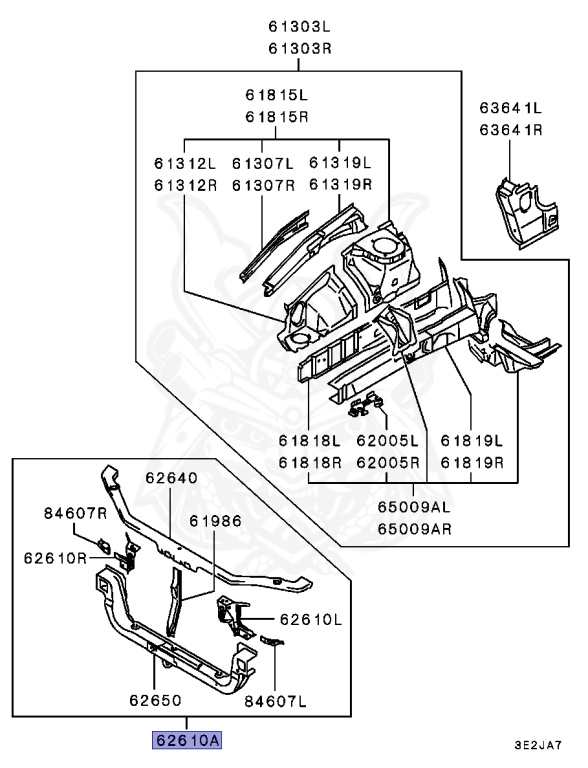 61303L
61303R

61815L
61815R

63641L
63641R

61312L
61312R

61307L
61307R

61319L
61319R

61818L
61818R

62005L
62005R

61819L
61819R

65009AL
65009AR

62640

84607R

61986

62610R

62610L

62650

84607L

62610A

3E2JA7