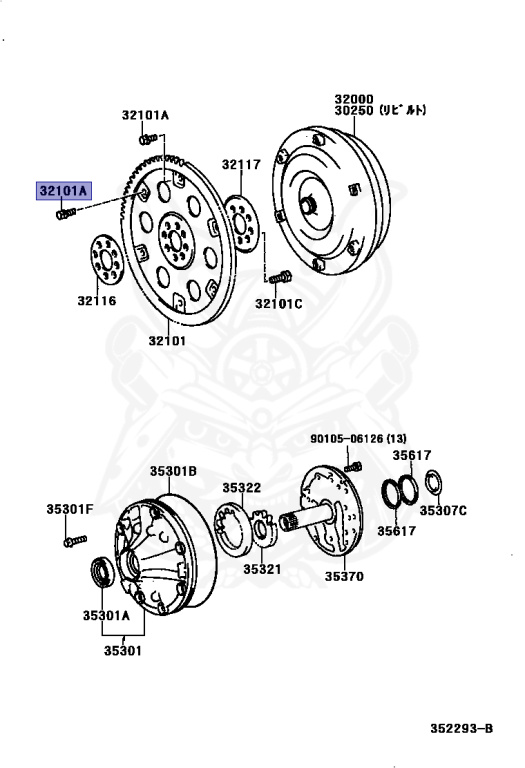 32101A
32000
30250 (リビルト)
32101A
32117
32116
32101C
32101
90105-06126 (13)
35617
35301B
35322
35301F
35307C
35617
35321
35370
35301A
35301
352293-B