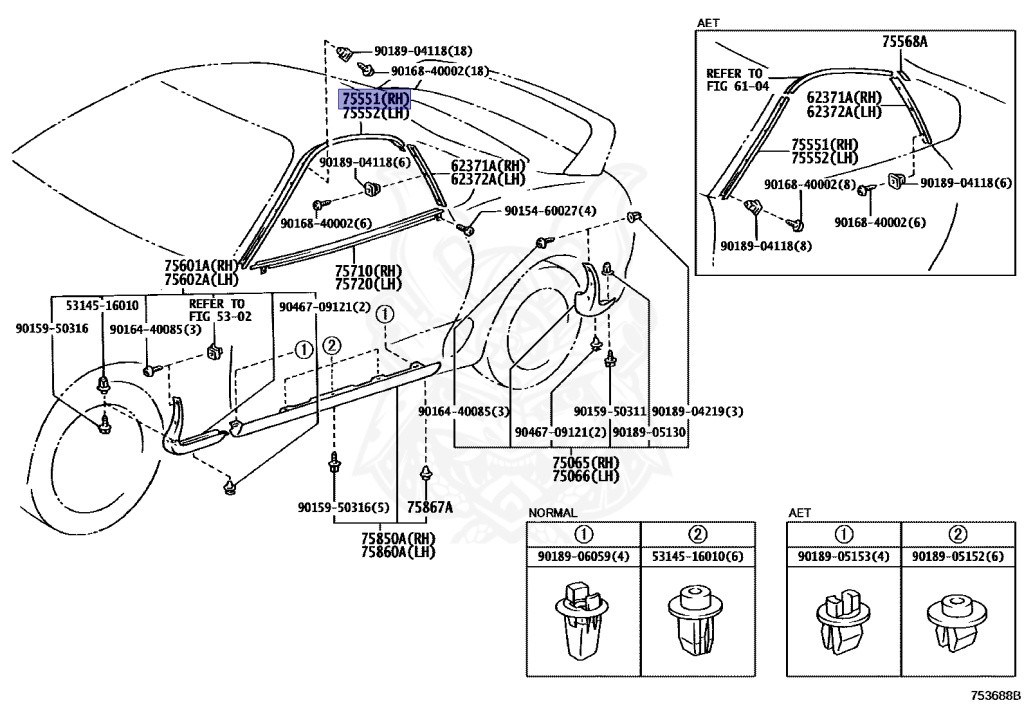 90189-04118(18)
90168-40002(18)
75551(RH)
75552(LH)
90189-04118(6)
62371A(RH)
62372A(LH)
90168-40002(6)
90154-60027(4)
75601A(RH)
75602A(LH)
75710(RH)
75720(LH)
53145-16010
REFER TO
FIG 53-02
90467-09121(2)
90159-50316
90164-40085(3)
①
①
②
90164-40085(3)
90159-50311
90189-04219(3)
90467-09121(2)
90189-05130
75065(RH)
75066(LH)
90159-50316(5)
75867A
75850A(RH)
75860A(LH)

AET
75568A
REFER TO
FIG 61-04
62371A(RH)
62372A(LH)
75551(RH)
75552(LH)
90168-40002(8)
90189-04118(6)
90168-40002(6)
90189-04118(8)

NORMAL
| ① | ② |
|---|---|
| 90189-06059(4) | 53145-16010(6) |

AET
| ① | ② |
|---|---|
| 90189-05153(4) | 90189-05152(6) |

753688B