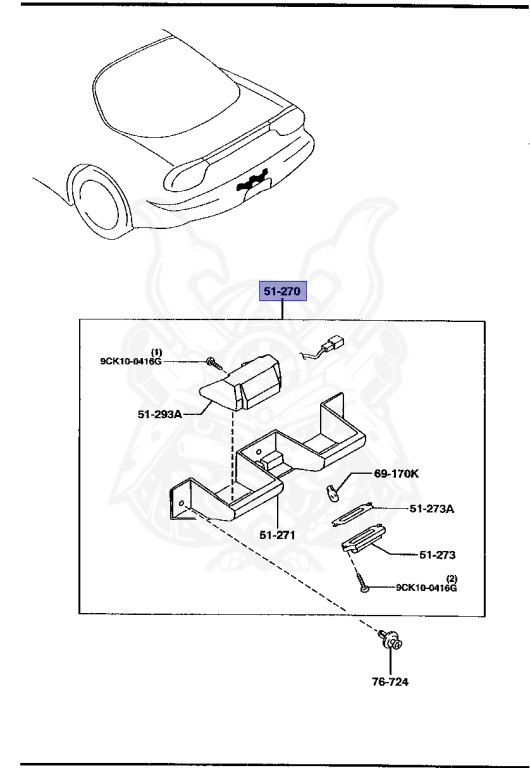 51-270

(1)
9CK10-0416G

51-293A

69-170K

51-273A

51-271

51-273

(2)
9CK10-0416G

76-724