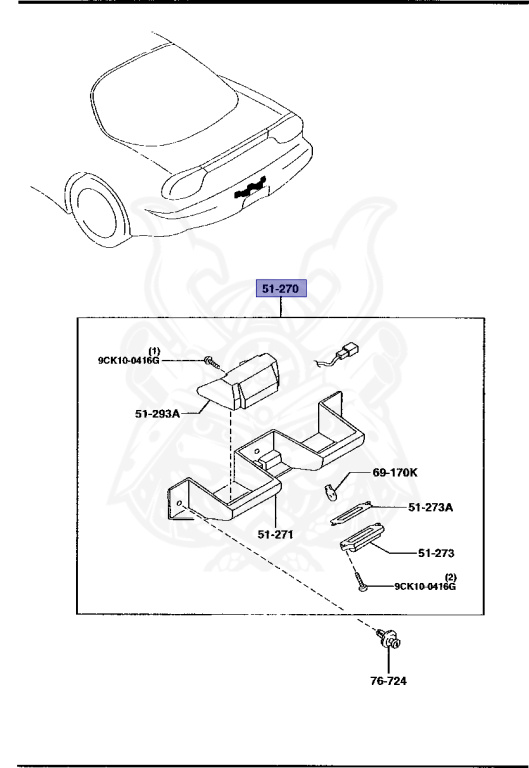 51-270

(1)
9CK10-0416G

51-293A

69-170K

51-273A

51-271

51-273

(2)
9CK10-0416G

76-724