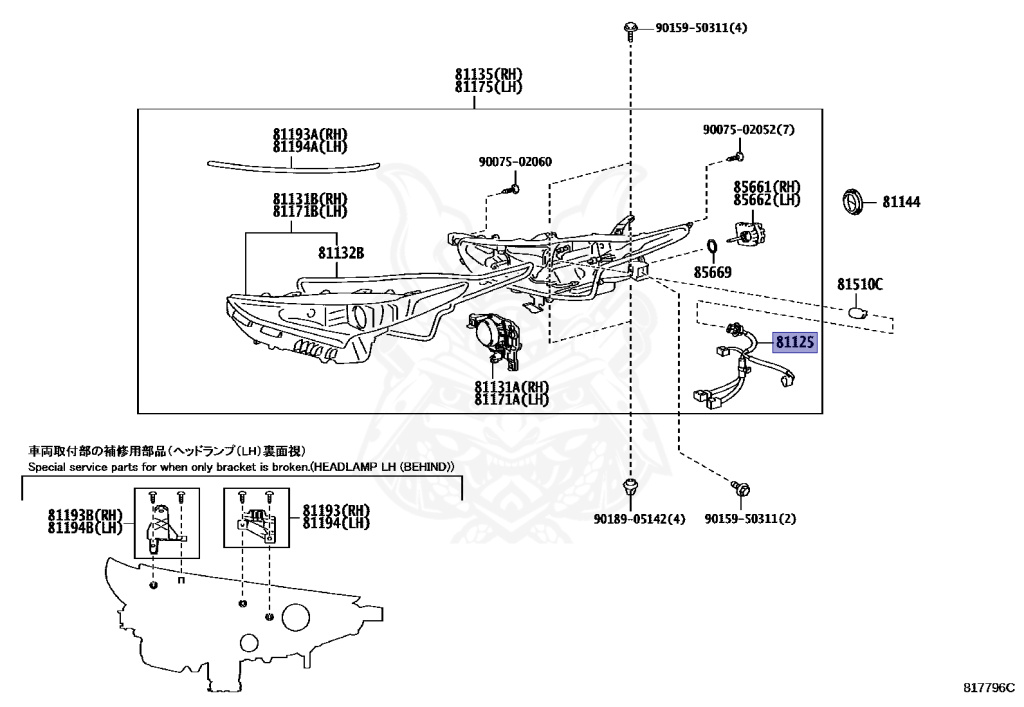 90159-50311(4)

81135(RH)
81175(LH)

81193A(RH)
81194A(LH)

90075-02052(7)

90075-02060

81131B(RH)
81171B(LH)

85661(RH)
85662(LH)

81144

81132B

85669

81510C

81125

81131A(RH)
81171A(LH)

車両取付部の補修用部品（ヘッドランプ（LH）裏面視）
Special service parts for when only bracket is broken.(HEADLAMP LH (BEHIND))

81193B(RH)
81194B(LH)

81193(RH)
81194(LH)

90189-05142(4)

90159-50311(2)

817796C