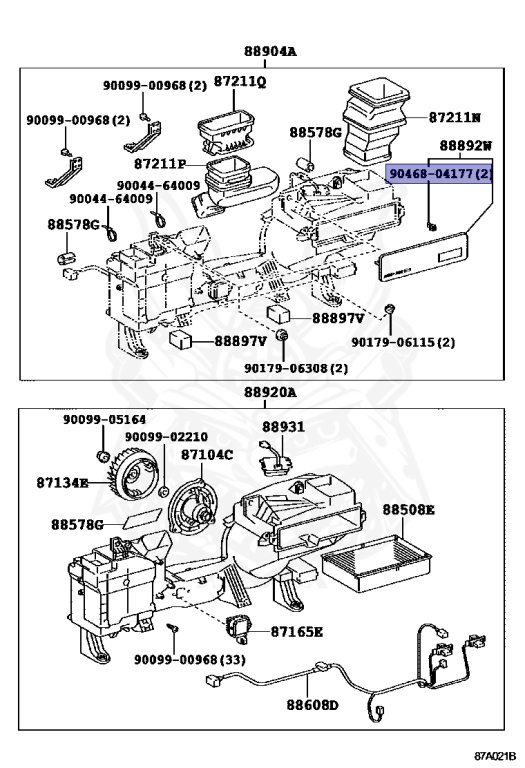 88904A

90099-00968(2)
87211Q
90099-00968(2)
88578G
87211N
88892W
87211P
90468-04177(2)
90044-64009
90044-64009
88578G
88897V
88897V
90179-06115(2)
90179-06308(2)

88920A

90099-05164
90099-02210
88931
87104C
87134E
88578G
88508E
87165E
90099-00968(33)
88608D

87A021B