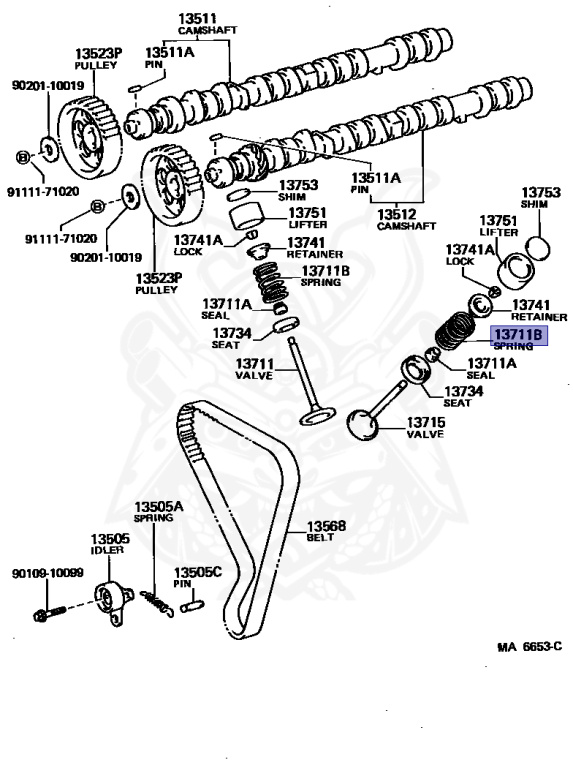 13511
CAMSHAFT
13523P
PULLEY
13511A
PIN
90201-10019
B
91111-71020
B
91111-71020
90201-10019
13523P
PULLEY
13753
SHIM
13751
LIFTER
13741A
LOCK
13741
RETAINER
13711B
SPRING
13711A
SEAL
13734
SEAT
13711
VALVE
13511A
PIN
13512
CAMSHAFT
13753
SHIM
13751
LIFTER
13741A
LOCK
13741
RETAINER
13711B
SPRING
13711A
SEAL
13734
SEAT
13715
VALVE
13505A
SPRING
13505
IDLER
90109-10099
13505C
PIN
13568
BELT
MA 6653-C