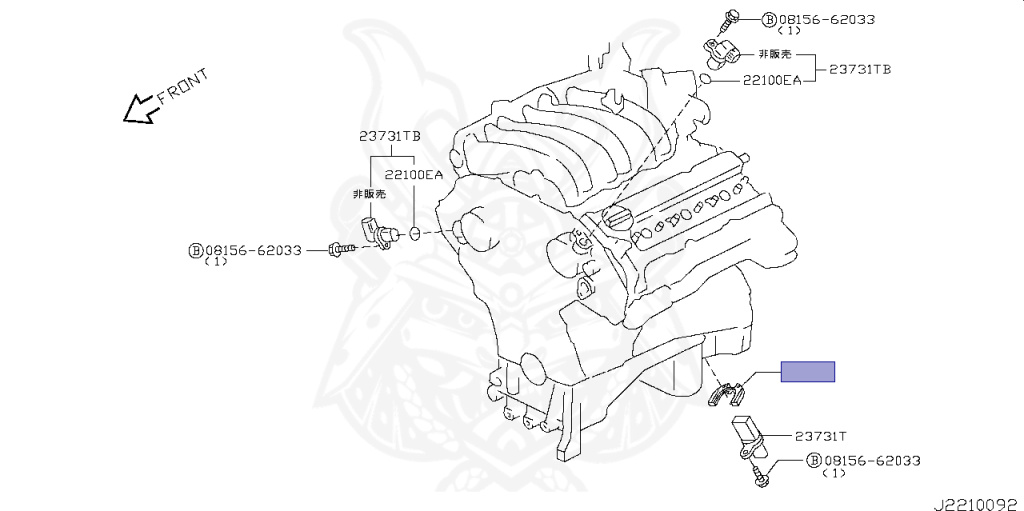 Ⓑ08156-62033
(1)
非販売
22100EA
23731TB
FRONT
23731TB
22100EA
非販売
Ⓑ08156-62033
(1)
23731T
Ⓑ08156-62033
(1)
J2210092