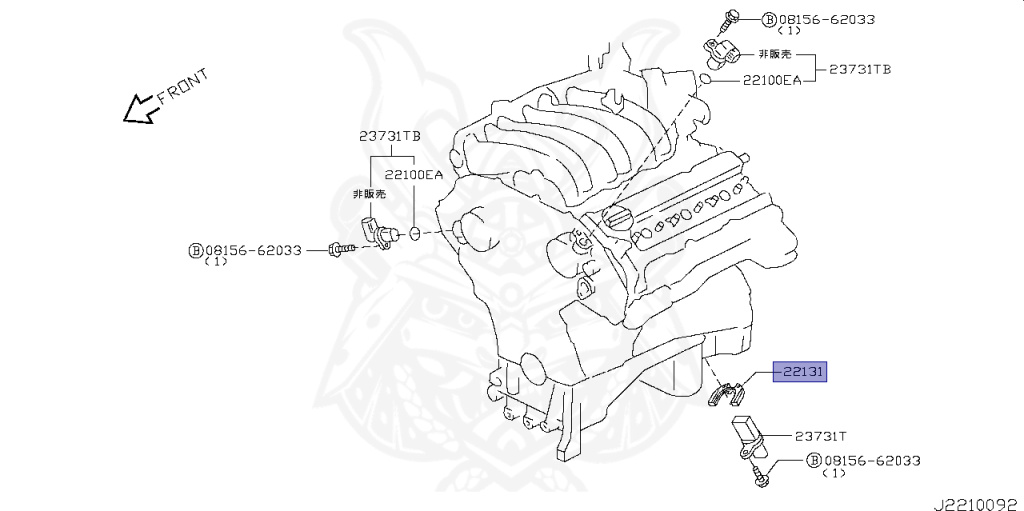 Ⓑ08156-62033
(1)
非販売
22100EA
23731TB
FRONT
23731TB
22100EA
非販売
Ⓑ08156-62033
(1)
22131
23731T
Ⓑ08156-62033
(1)
J2210092