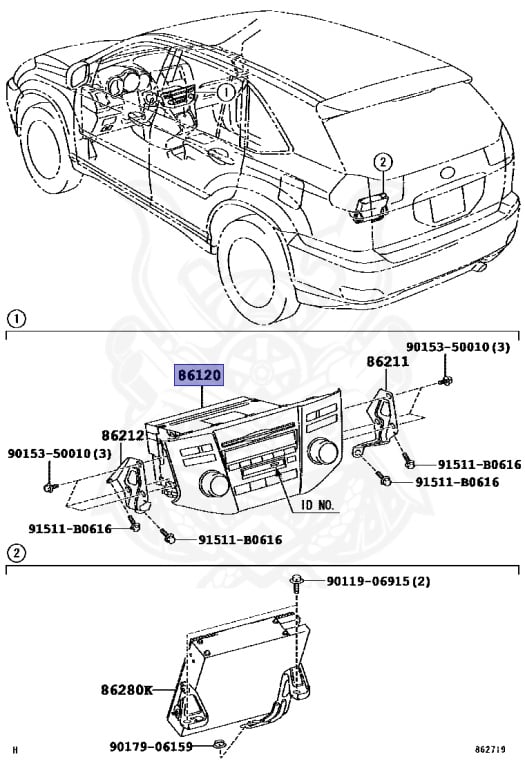 1

2

1

90153-50010(3)

86211

86120

86212

90153-50010(3)

91511-B0616

91511-B0616

ID NO.

91511-B0616

91511-B0616

2

90119-06915(2)

86280K

90179-06159

H

862719