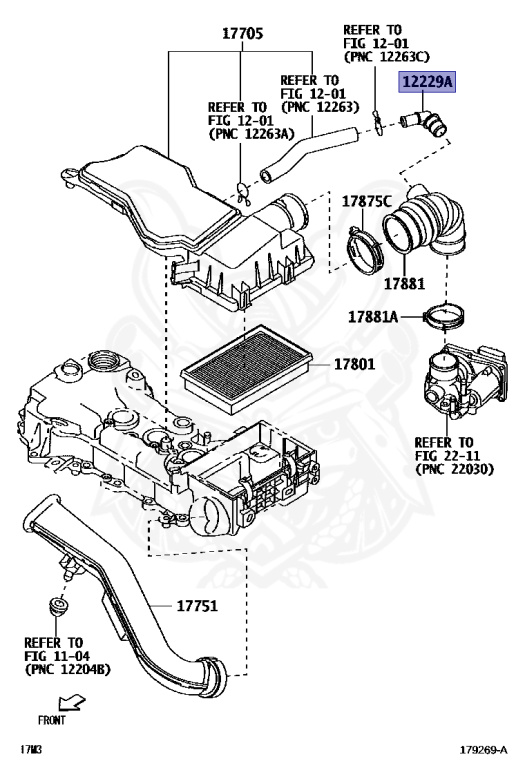 17705

REFER TO FIG 12-01 (PNC 12263C)

12229A

REFER TO FIG 12-01 (PNC 12263)

REFER TO FIG 12-01 (PNC 12263A)

17875C

17881

17881A

17801

REFER TO FIG 22-11 (PNC 22030)

17751

REFER TO FIG 11-04 (PNC 12204B)

FRONT

17M3

179269-A