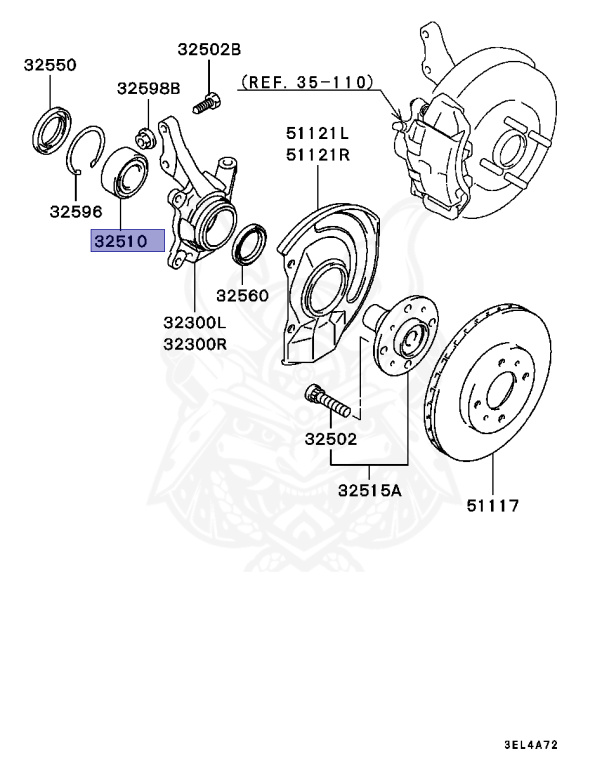 32550
32502B
32598B
(REF. 35-110)
51121L
51121R
32596
32510
32560
32300L
32300R
32502
32515A
51117
3EL4A72