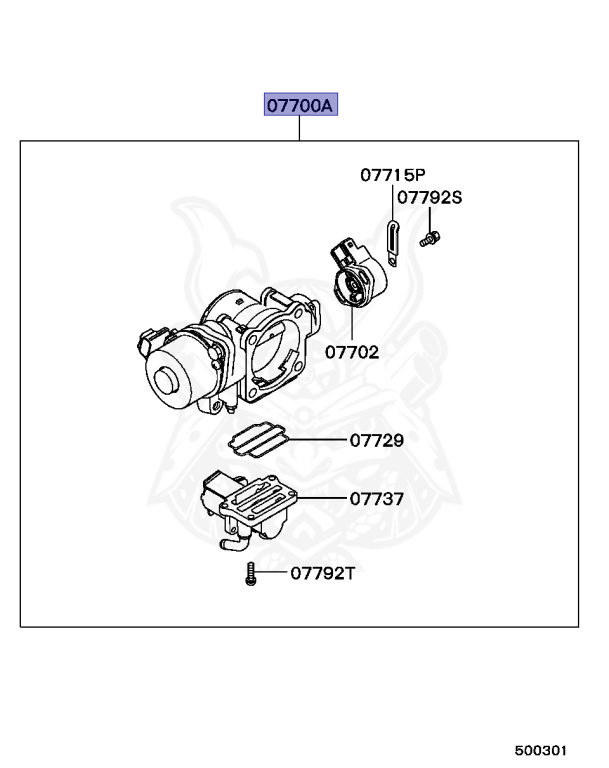 07700A

07715P

07792S

07702

07729

07737

07792T

500301