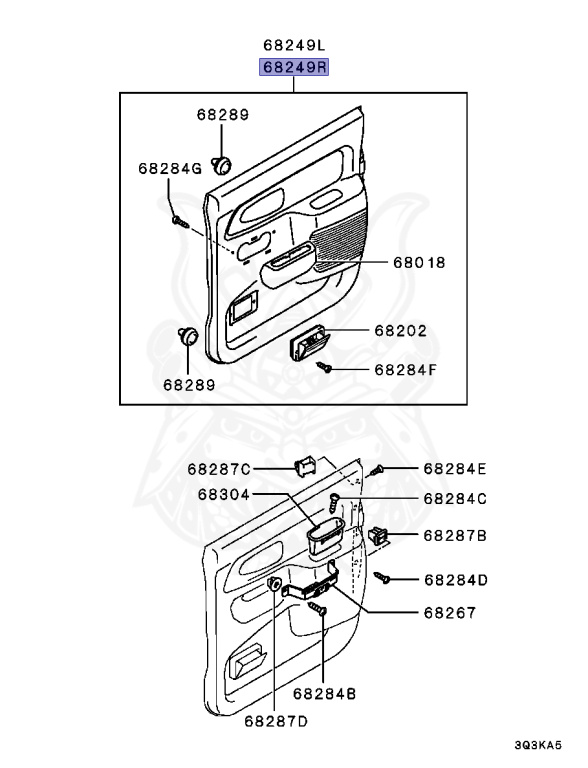 68249L
68249R
68289
68284G
68018
68202
68284F
68289
68287C
68284E
68304
68284C
68287B
68284D
68267
68284B
68287D
3Q3KA5