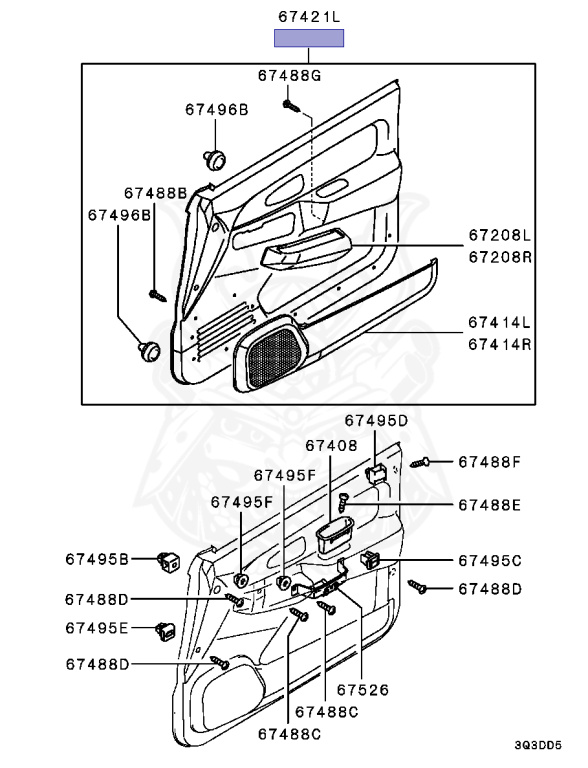 67421L

67488G

67496B

67488B

67496B

67208L
67208R

67414L
67414R

67495D

67408

67488F

67495F

67488E

67495F

67495B

67495C

67488D

67488D

67495E

67488D

67526

67488C

67488C

3Q3DD5