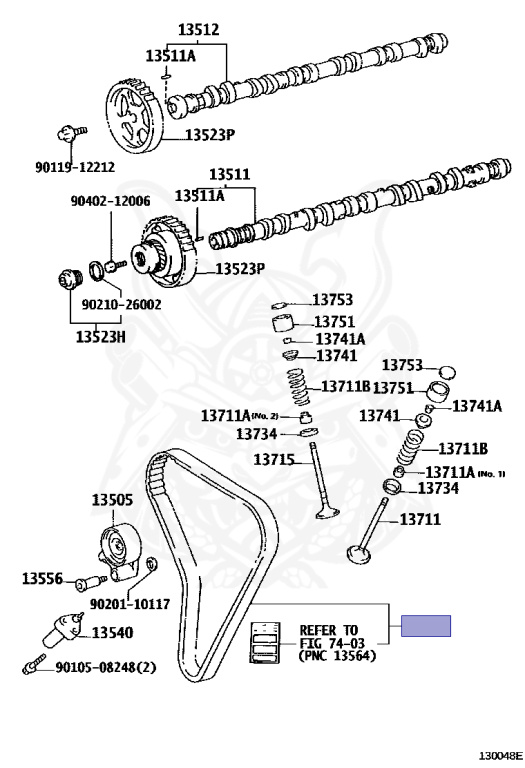 13512
13511A
13523P
90119-12212
13511
90402-12006
13511A
13523P
90210-26002
13523H
13753
13751
13741A
13741
13711B
13711A (No. 2)
13734
13715
13753
13751
13741A
13741
13711B
13711A (No. 1)
13734
13711
13505
13556
90201-10117
13540
90105-08248(2)
REFER TO
FIG 74-03
(PNC 13564)
130048E