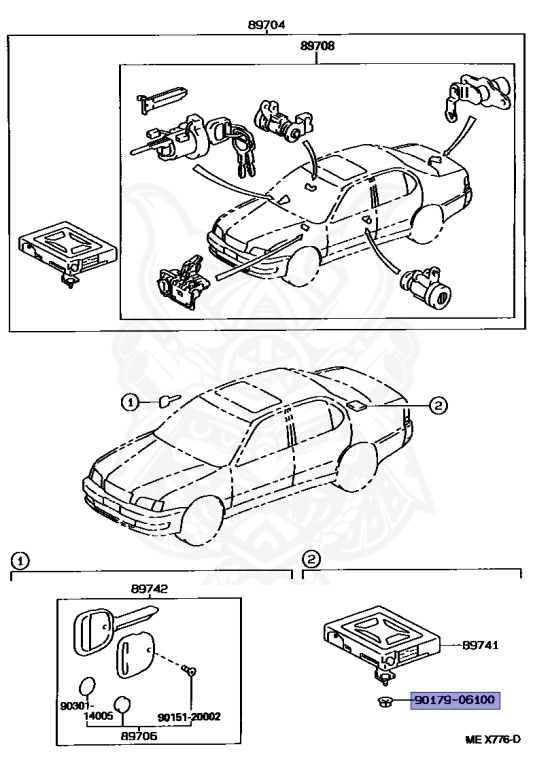 89704

89708

1

2

1

2

89742

90301-14005

90151-20002

89706

89741

90179-06100

ME X776-D