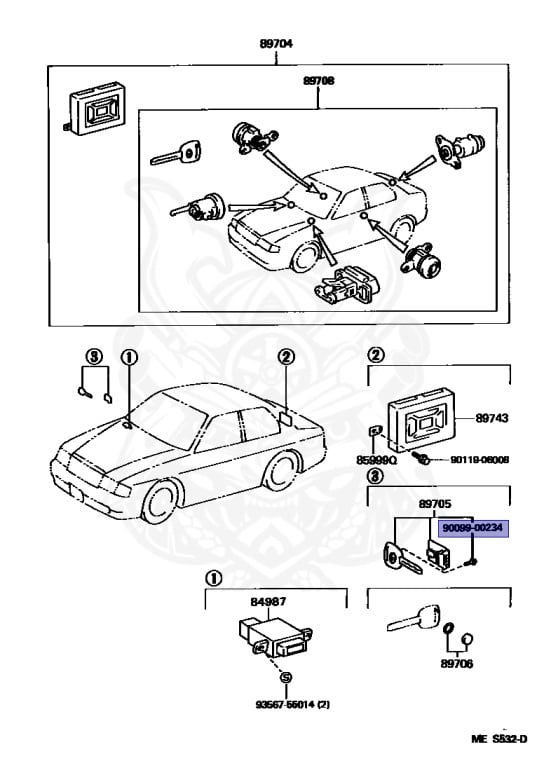 89704

89708

3

1

2

2

89743

85999Q

90119-06008

3

89705

90099-00234

1

84987

S

93567-55014 (2)

89706

ME S532-D