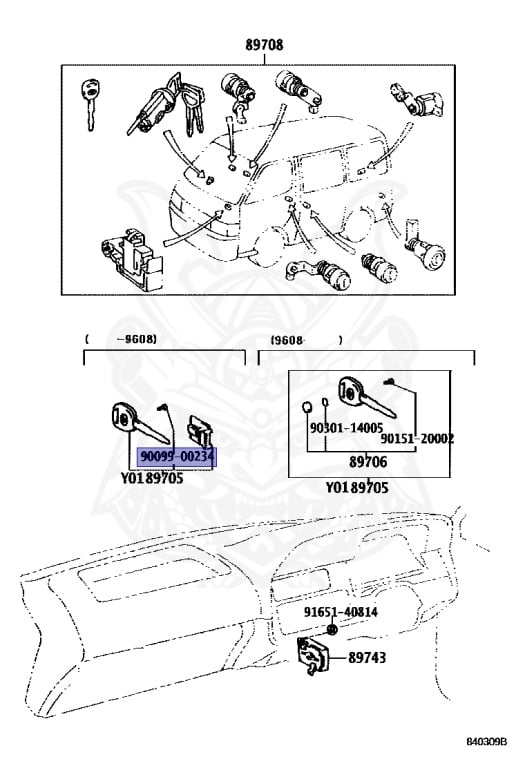 89708

(    -9608)

(9608-    )

90099-00234

Y0189705

90301-14005

90151-20002

89706

Y0189705

91651-40814

89743

840309B