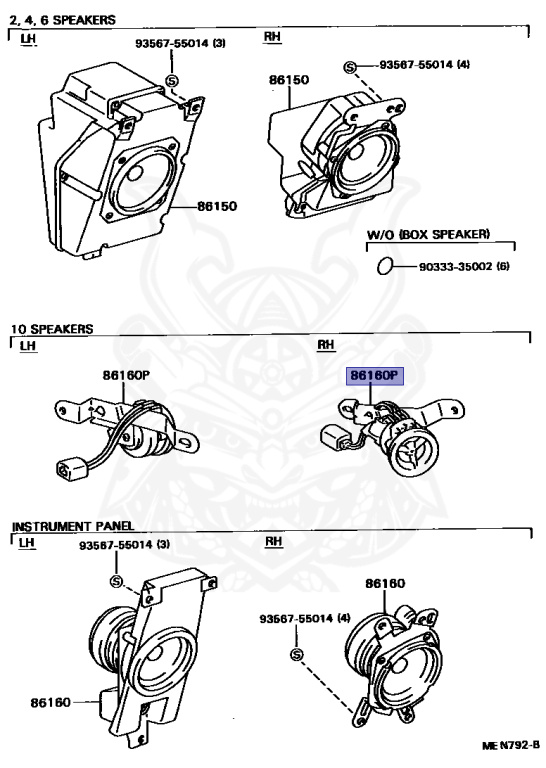 2, 4, 6 SPEAKERS
LH
93567-55014 (3)
S
86150
RH
S
93567-55014 (4)
86150
W/O (BOX SPEAKER)
90333-35002 (6)

10 SPEAKERS
LH
86160P
RH
86160P

INSTRUMENT PANEL
LH
93567-55014 (3)
S
86160
RH
86160
93567-55014 (4)
S

ME N792-B