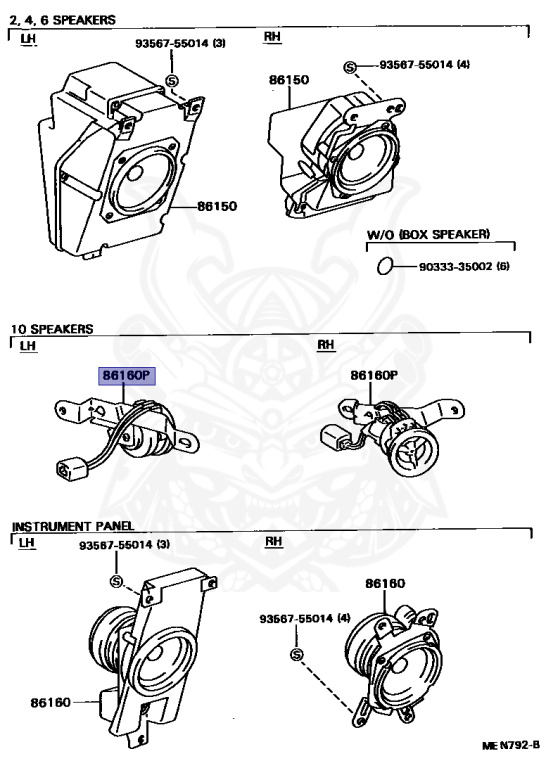 2, 4, 6 SPEAKERS

LH

93567-55014 (3)

S

86150

RH

S 93567-55014 (4)

86150

W/O (BOX SPEAKER)

90333-35002 (6)

10 SPEAKERS

LH

86160P

RH

86160P

INSTRUMENT PANEL

LH

93567-55014 (3)

S

86160

RH

86160

93567-55014 (4)

S

ME N792-B