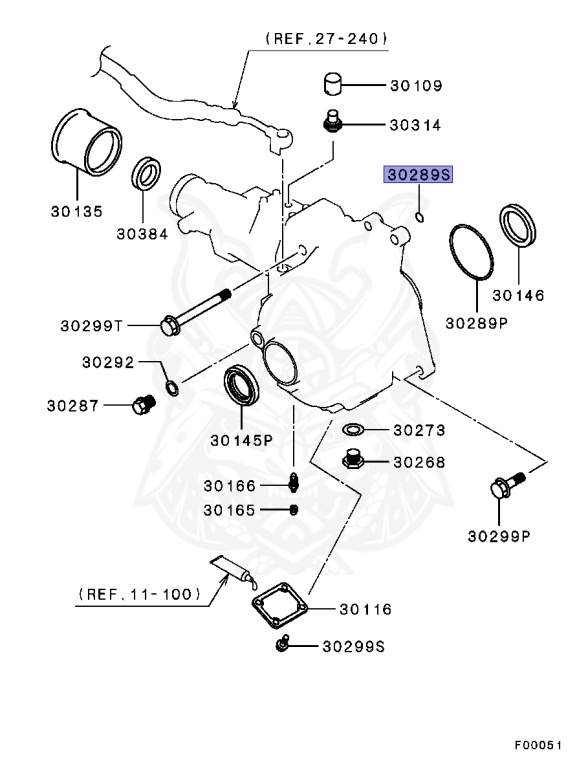 (REF.27-240)
30109
30314
30289S
30135
30384
30146
30289P
30299T
30292
30287
30145P
30273
30268
30166
30165
30299P
(REF.11-100)
30116
30299S
F00051