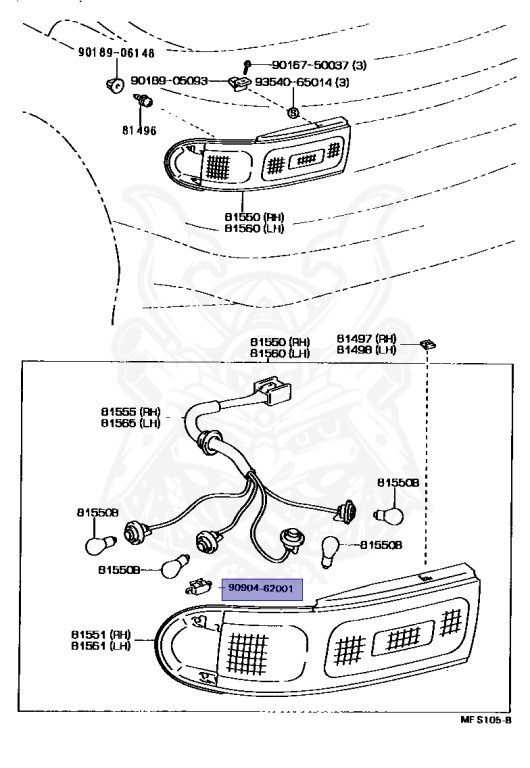 90189-06148
90167-50037 (3)
90189-05093
93540-65014 (3)
81496
81550 (RH)
81560 (LH)
81550 (RH)
81560 (LH)
81497 (RH)
81498 (LH)
81555 (RH)
81565 (LH)
81550B
81550B
81550B
81550B
90904-62001
81551 (RH)
81561 (LH)
MF S105-B