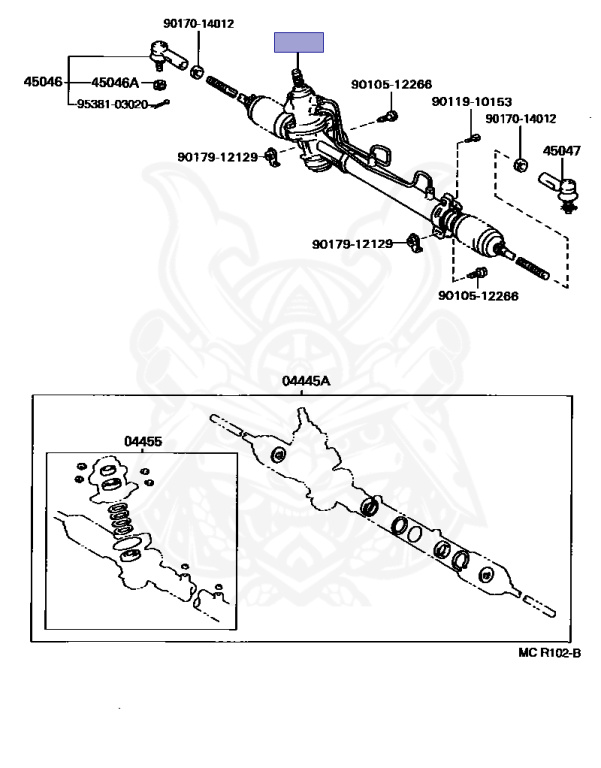 90170-14012
45046
45046A
95381-03020
90105-12266
90119-10153
90170-14012
45047
90179-12129
90179-12129
90105-12266
04445A
04455
MC R102-B