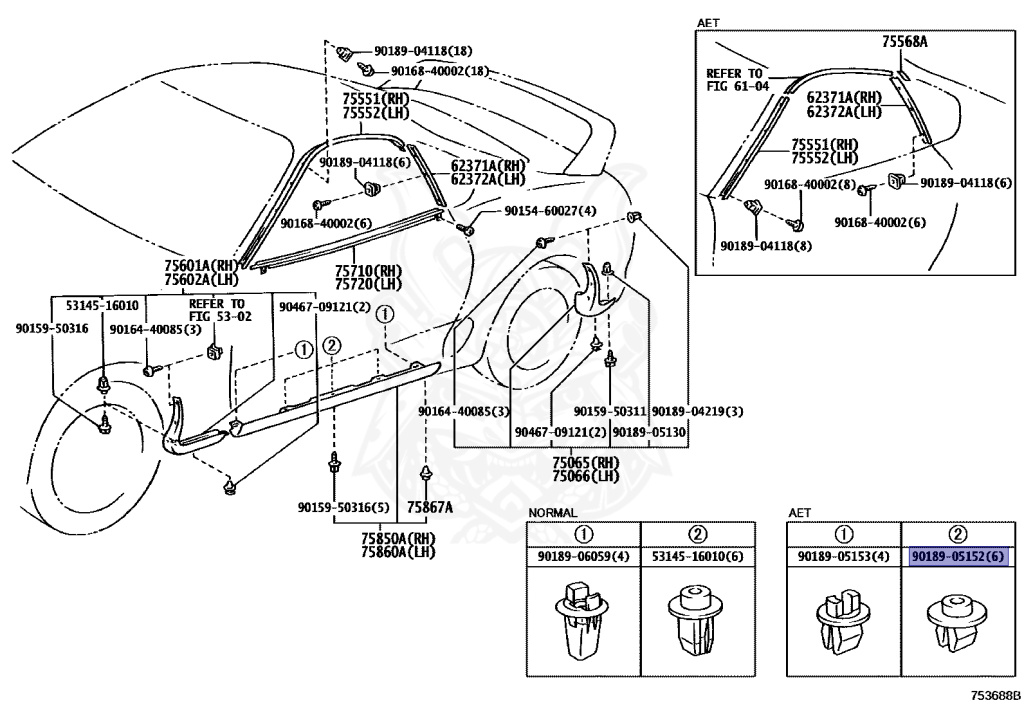 90189-04118(18)
90168-40002(18)
75551(RH)
75552(LH)
90189-04118(6)
62371A(RH)
62372A(LH)
90168-40002(6)
90154-60027(4)
75601A(RH)
75602A(LH)
75710(RH)
75720(LH)
53145-16010
REFER TO FIG 53-02
90467-09121(2)
90159-50316
90164-40085(3)
①
①
②
90164-40085(3)
90159-50311
90189-04219(3)
90467-09121(2)
90189-05130
75065(RH)
75066(LH)
90159-50316(5)
75867A
75850A(RH)
75860A(LH)

AET
75568A
REFER TO FIG 61-04
62371A(RH)
62372A(LH)
75551(RH)
75552(LH)
90168-40002(8)
90189-04118(6)
90168-40002(6)
90189-04118(8)

NORMAL
| ① | ② |
|---|---|
| 90189-06059(4) | 53145-16010(6) |

AET
| ① | ② |
|---|---|
| 90189-05153(4) | 90189-05152(6) |

753688B