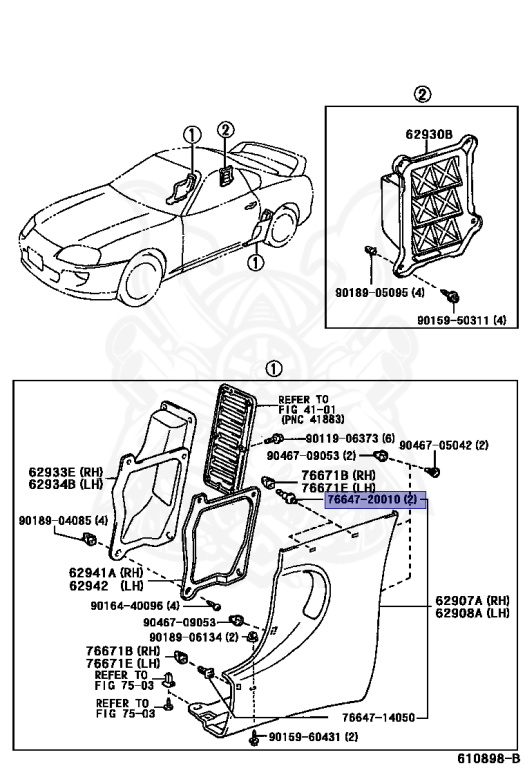 ①
②
①

②
62930B
90189-05095 (4)
90159-50311 (4)

①
REFER TO FIG 41-01 (PNC 41883)
90119-06373 (6)
90467-09053 (2)
90467-05042 (2)
62933E (RH)
62934B (LH)
76671B (RH)
76671E (LH)
76647-20010 (2)
90189-04085 (4)
62941A (RH)
62942 (LH)
90164-40096 (4)
90467-09053
90189-06134 (2)
62907A (RH)
62908A (LH)
76671B (RH)
76671E (LH)
REFER TO FIG 75-03
REFER TO FIG 75-03
76647-14050
90159-60431 (2)
610898-B