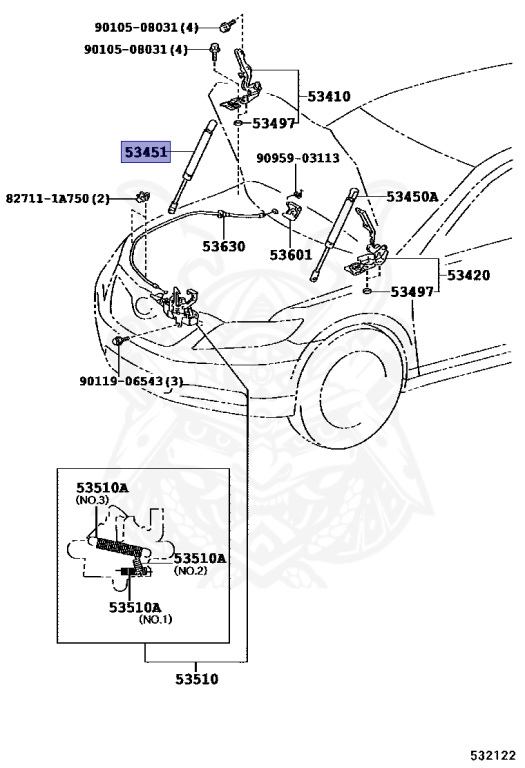 90105-08031 (4)
90105-08031 (4)
53410
53497
53451
90959-03113
82711-1A750 (2)
53450A
53630
53601
53420
53497
90119-06543 (3)
53510A
(NO.3)
53510A
(NO.2)
53510A
(NO.1)
53510
532122