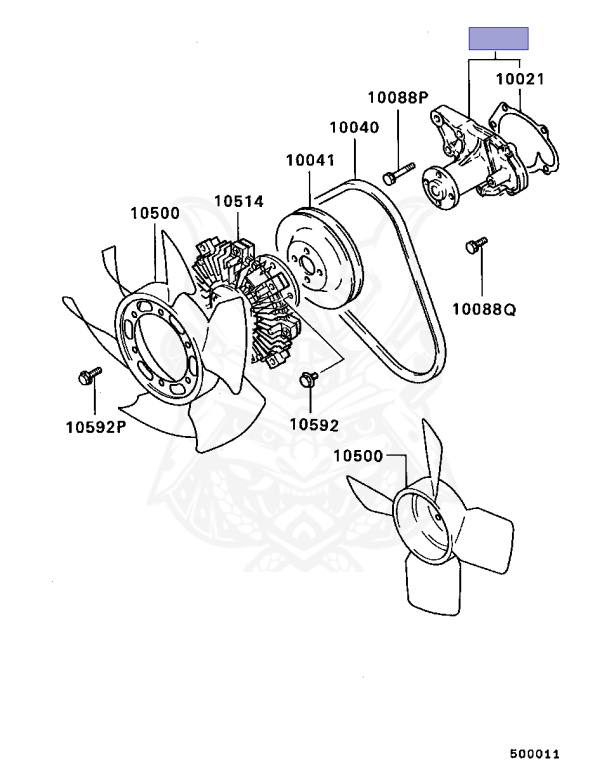 10021
10088P
10040
10041
10514
10500
10088Q
10592P
10592
10500
500011