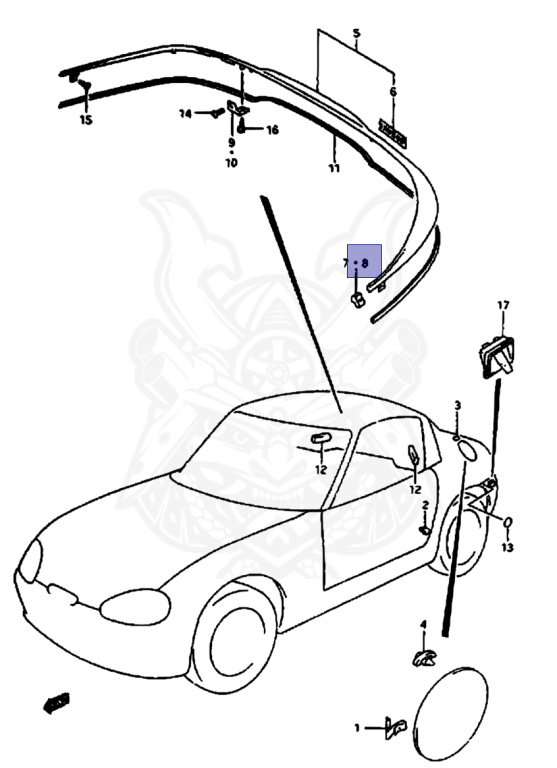 5
6
15
14
16
9
10
11
7 · 8
17
3
12
12
2
13
4
1