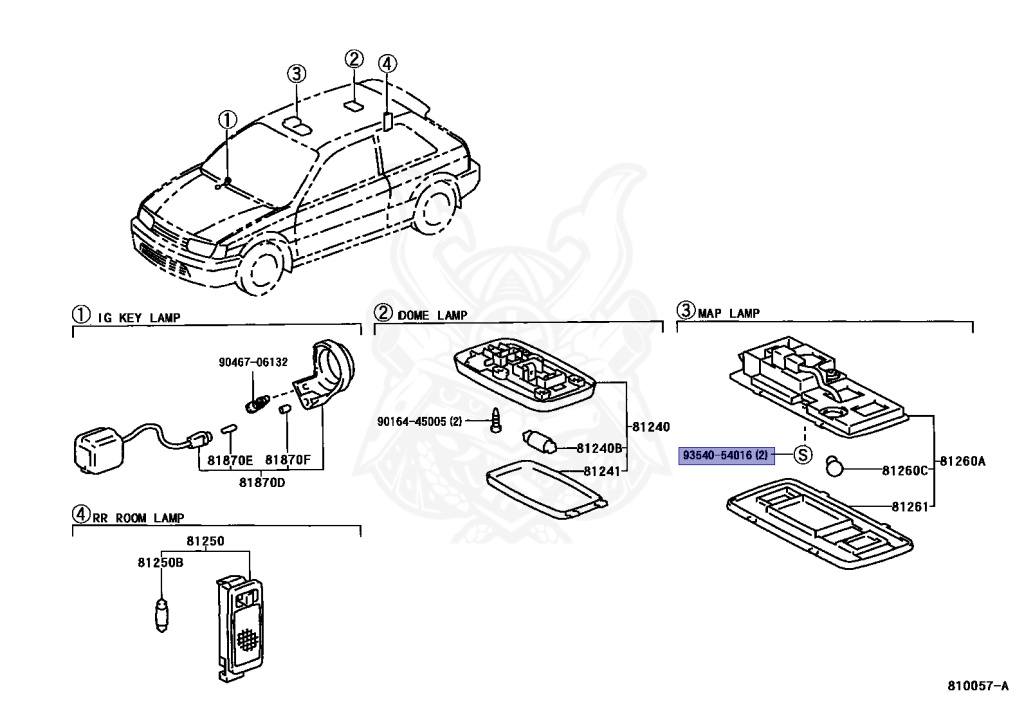 ③ ② ④
①

① IG KEY LAMP
90467-06132
81870E 81870F
81870D

② DOME LAMP
90164-45005 (2)
81240
81240B
81241

③ MAP LAMP
93540-54016 (2)
S
81260C
81260A
81261

④ RR ROOM LAMP
81250
81250B

810057-A