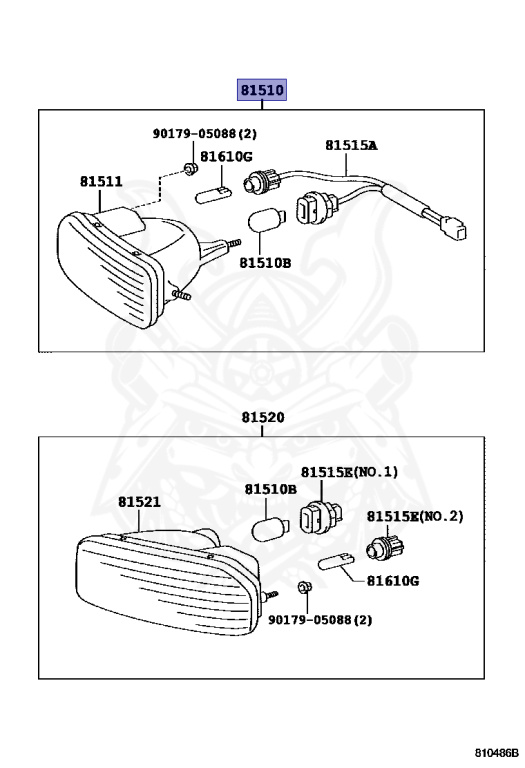 81510

90179-05088(2)

81515A

81610G

81511

81510B

81520

81515E(NO.1)

81510B

81521

81515E(NO.2)

81610G

90179-05088(2)

810486B