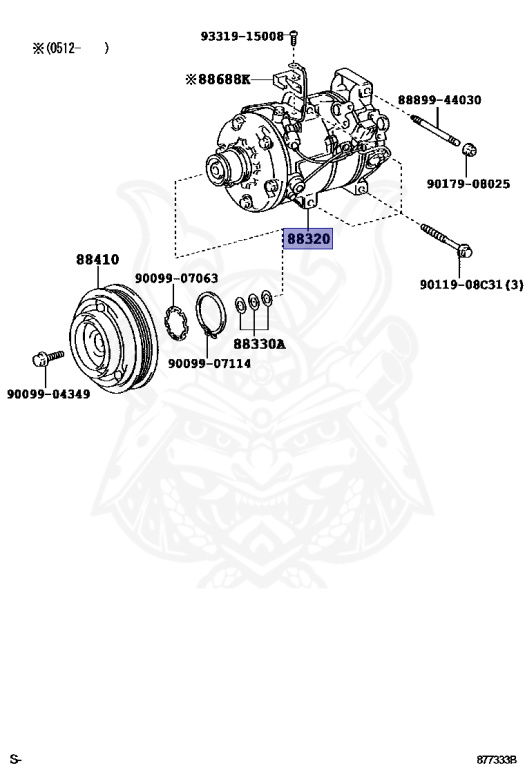 ※(0512- )

93319-15008

※88688K

88899-44030

90179-08025

88320

90119-08C31(3)

88410

90099-07063

88330A

90099-07114

90099-04349

S-

877333B