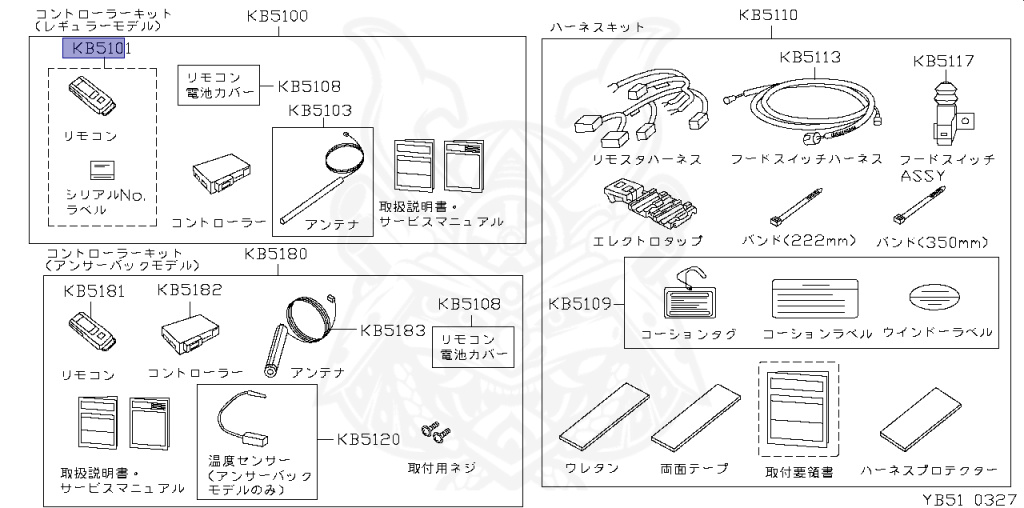 コントローラーキット
(レギュラーモデル)

KB5100

KB5101

リモコン

シリアルNo.
ラベル

リモコン
電池カバー

KB5108

KB5103

コントローラー

アンテナ

取扱説明書・
サービスマニュアル

コントローラーキット
(アンサーバックモデル)

KB5180

KB5181

KB5182

KB5183

KB5108

リモコン
電池カバー

リモコン

コントローラー

アンテナ

取扱説明書・
サービスマニュアル

温度センサー
(アンサーバック
モデルのみ)

KB5120

取付用ネジ

ハーネスキット

KB5110

KB5113

KB5117

リモスタハーネス

フードスイッチハーネス

フードスイッチ
ASSY

エレクトロタップ

バンド(222mm)

バンド(350mm)

KB5109

コーションタグ

コーションラベル

ウインドーラベル

ウレタン

両面テープ

取付要領書

ハーネスプロテクター

YB51 0327