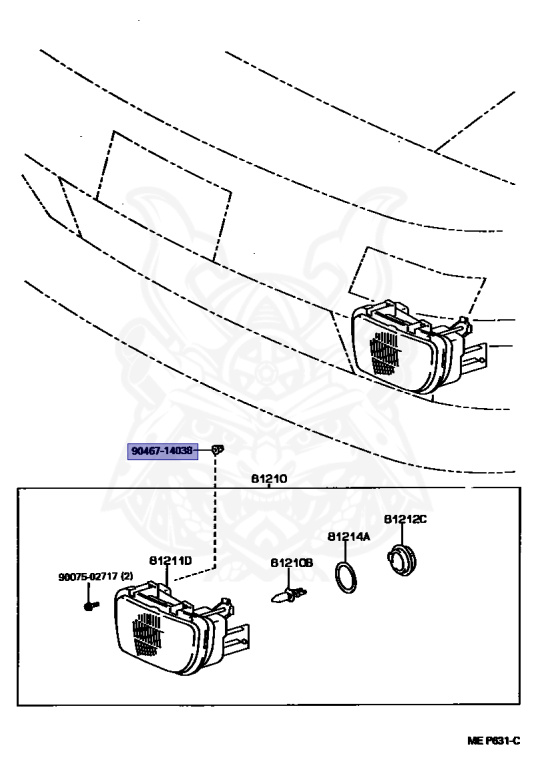 90467-14038

81210

81212C

81214A

81211D

81210B

90075-02717 (2)

ME P631-C