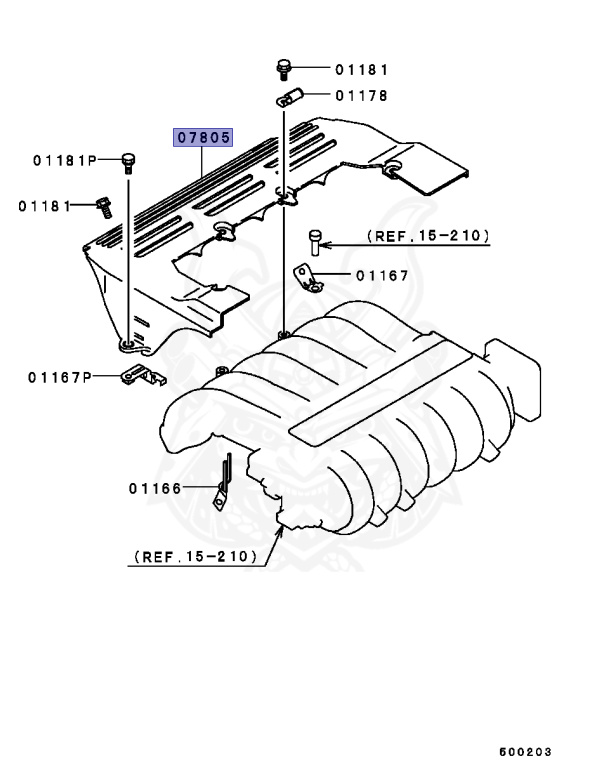 01181
01178
07805
01181P
01181
(REF.15-210)
01167
01167P
01166
(REF.15-210)
600203