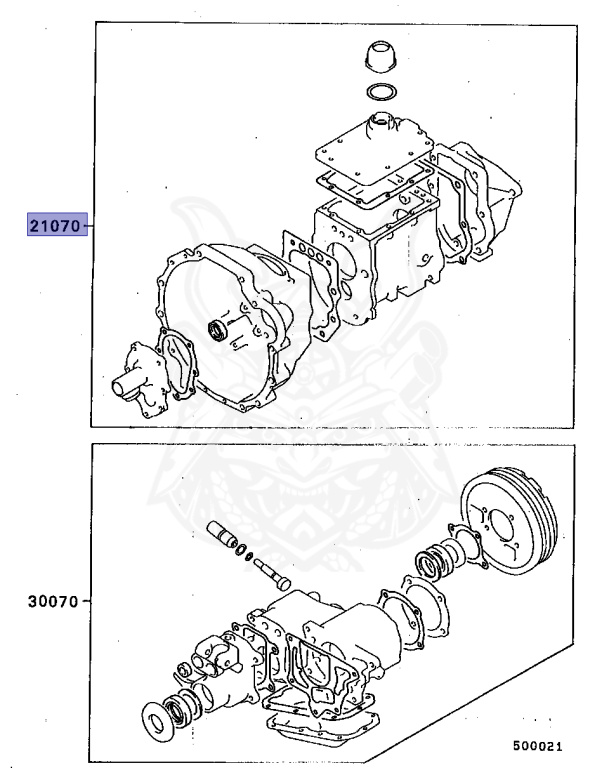 21070

30070

500021