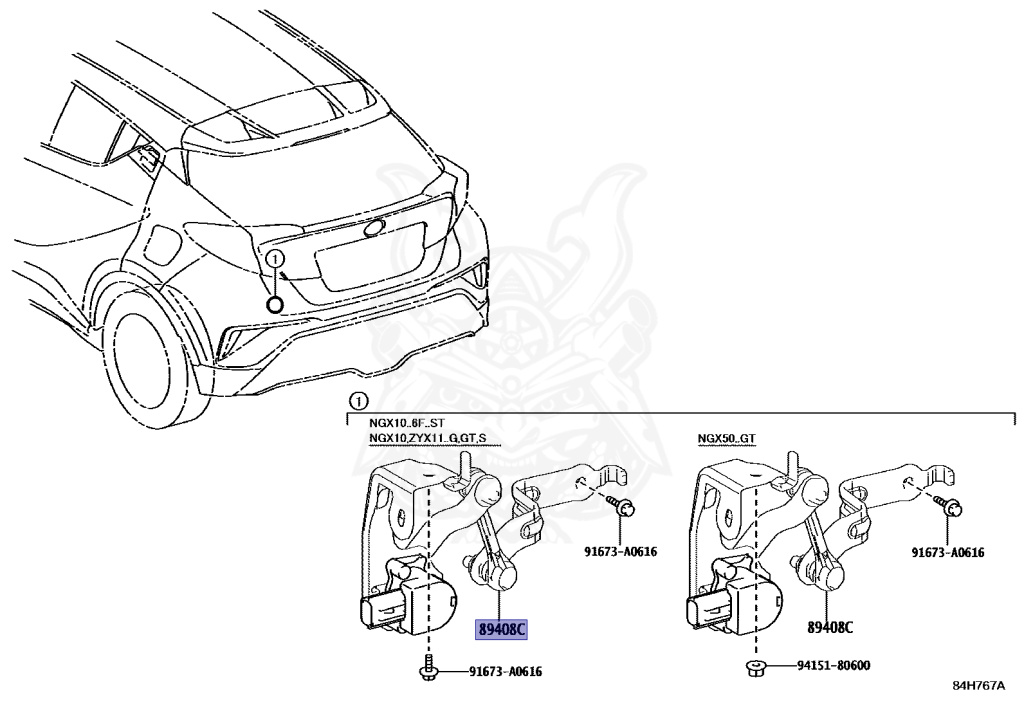 1

1

NGX10..6F..ST
NGX10,ZYX11..G,GT,S

91673-A0616

89408C

91673-A0616

NGX50..GT

91673-A0616

89408C

94151-80600

84H767A