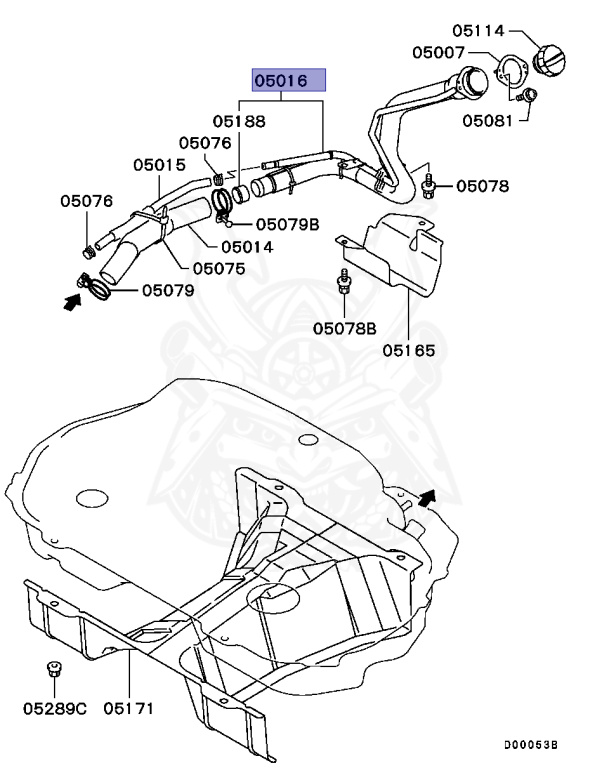 05114
05007
05016
05081
05188
05076
05015
05078
05076
05079B
05014
05075
05079
05078B
05165
05289C
05171
D00053B